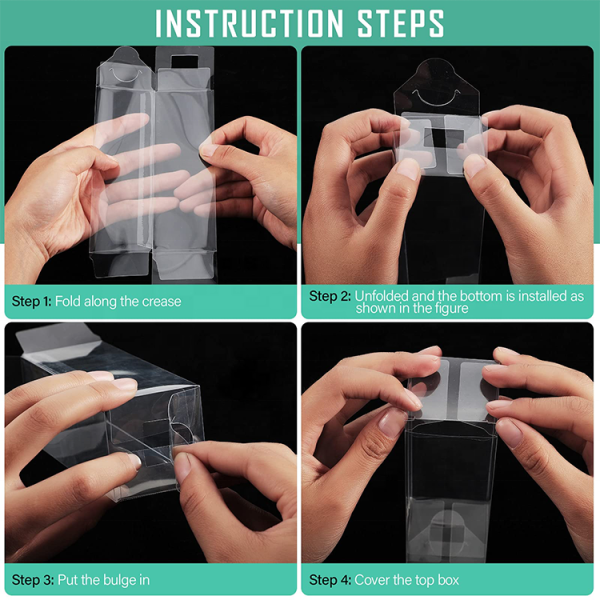 INSTRUCTION STEPS

Step 1: Fold along the crease

Step 2: Unfolded and the bottom is installed as shown in the figure

Step 3: Put the bulge in

Step 4: Cover the top box